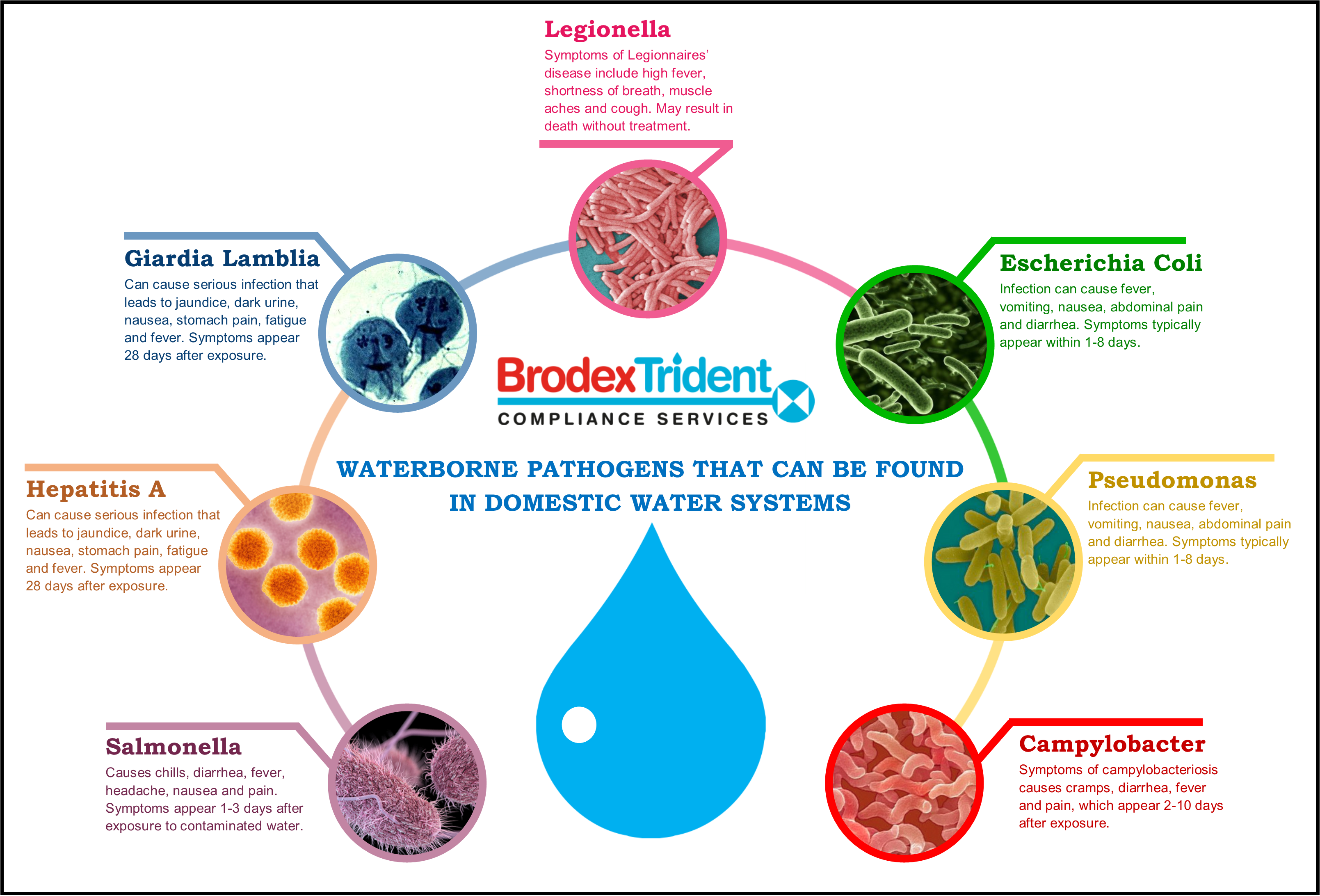 Legionella
Symptoms of Legionnaires' disease include high fever, shortness of breath, muscle aches and cough. May result in death without treatment.

Giardia Lamblia
Can cause serious infection that leads to jaundice, dark urine, nausea, stomach pain, fatigue and fever. Symptoms appear 28 days after exposure.

Escherichia Coli
Infection can cause fever, vomiting, nausea, abdominal pain and diarrhea. Symptoms typically appear within 1-8 days.

BrodexTrident
COMPLIANCE SERVICES

WATERBORNE PATHOGENS THAT CAN BE FOUND IN DOMESTIC WATER SYSTEMS

Hepatitis A
Can cause serious infection that leads to jaundice, dark urine, nausea, stomach pain, fatigue and fever. Symptoms appear 28 days after exposure.

Pseudomonas
Infection can cause fever, vomiting, nausea, abdominal pain and diarrhea. Symptoms typically appear within 1-8 days.

Salmonella
Causes chills, diarrhea, fever, headache, nausea and pain. Symptoms appear 1-3 days after exposure to contaminated water.

Campylobacter
Symptoms of campylobacteriosis causes cramps, diarrhea, fever and pain, which appear 2-10 days after exposure.