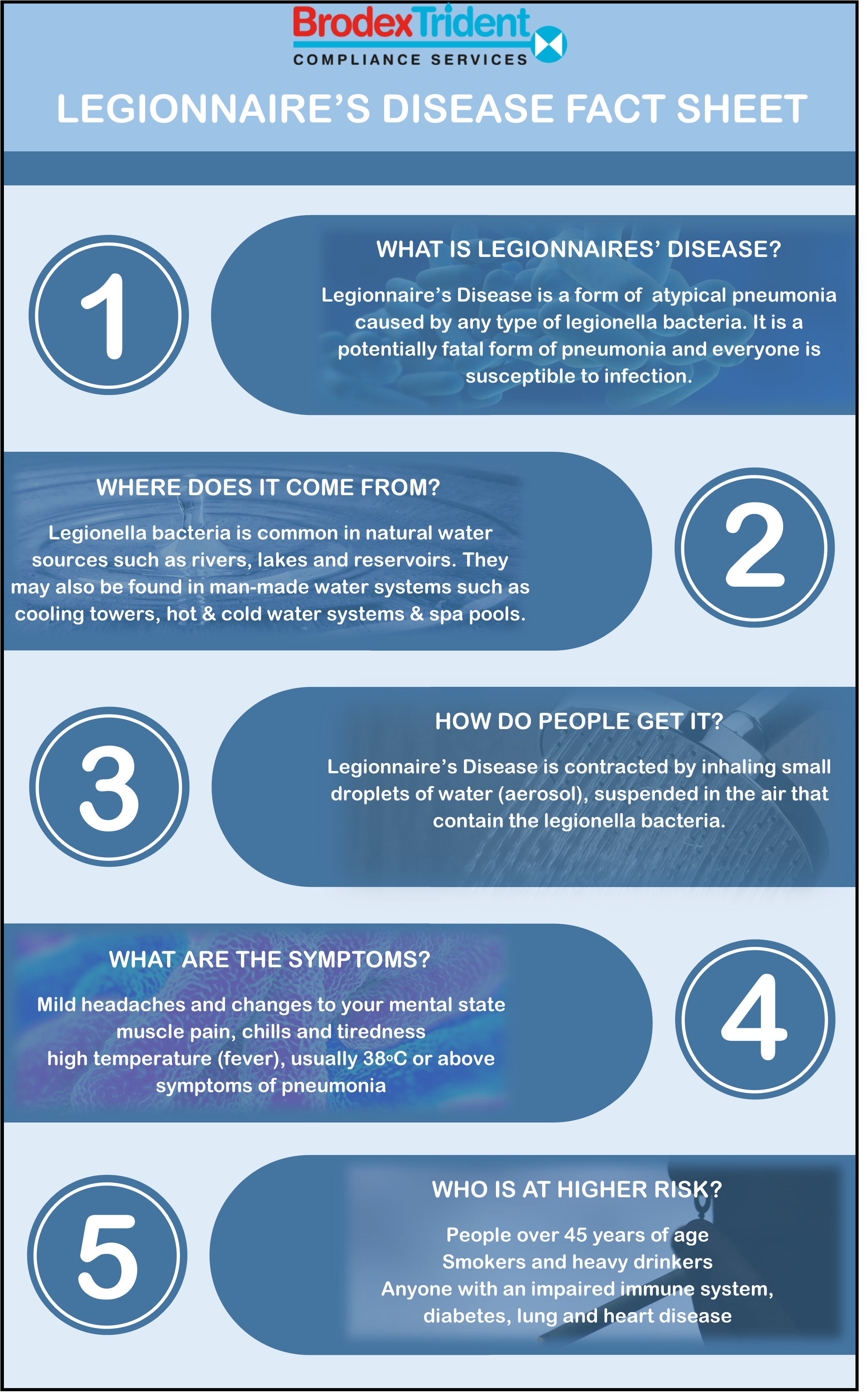 BrodexTrident
COMPLIANCE SERVICES

LEGIONNAIRE'S DISEASE FACT SHEET

1

WHAT IS LEGIONNAIRES' DISEASE?

Legionnaire's Disease is a form of atypical pneumonia caused by any type of legionella bacteria. It is a potentially fatal form of pneumonia and everyone is susceptible to infection.

WHERE DOES IT COME FROM?

Legionella bacteria is common in natural water sources such as rivers, lakes and reservoirs. They may also be found in man-made water systems such as cooling towers, hot & cold water systems & spa pools.

2

3

HOW DO PEOPLE GET IT?

Legionnaire's Disease is contracted by inhaling small droplets of water (aerosol), suspended in the air that contain the legionella bacteria.

WHAT ARE THE SYMPTOMS?

Mild headaches and changes to your mental state
muscle pain, chills and tiredness
high temperature (fever), usually 38°C or above
symptoms of pneumonia

4

5

WHO IS AT HIGHER RISK?

People over 45 years of age
Smokers and heavy drinkers
Anyone with an impaired immune system, diabetes, lung and heart disease